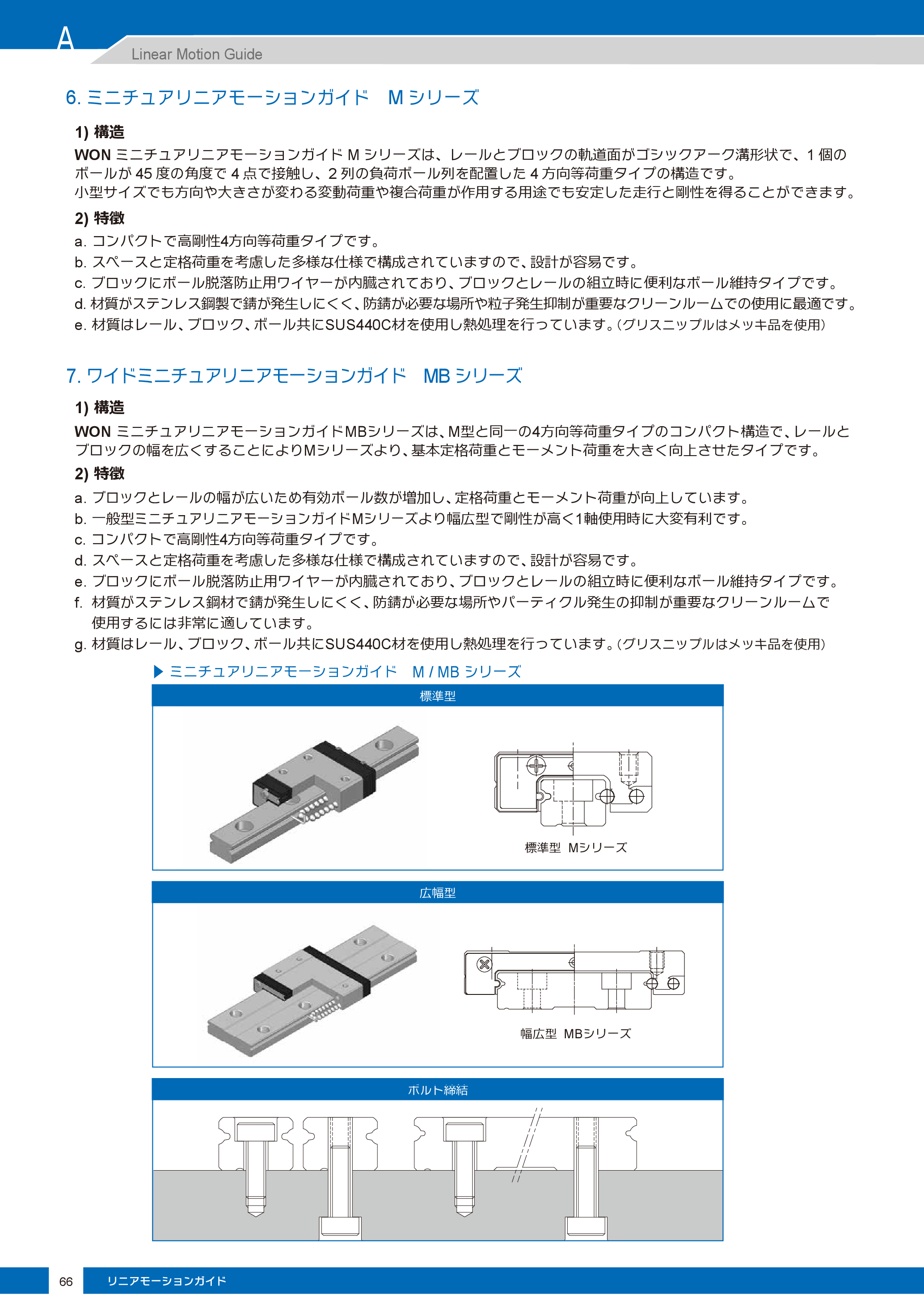 A
Linear Motion Guide

6. ミニチュアリニアモーションガイド　M シリーズ

1) 構造
WON ミニチュアリニアモーションガイド M シリーズは、レールとブロックの軌道面がゴシックアーク溝形状で、1 個のボールが 45 度の角度で 4 点で接触し、2 列の負荷ボール列を配置した 4 方向等荷重タイプの構造です。
小型サイズでも方向や大きさが変わる変動荷重や複合荷重が作用する用途でも安定した走行と剛性を得ることができます。

2) 特徴
a. コンパクトで高剛性4方向等荷重タイプです。
b. スペースと定格荷重を考慮した多様な仕様で構成されていますので、設計が容易です。
c. ブロックにボール脱落防止用ワイヤーが内臓されており、ブロックとレールの組立時に便利なボール維持タイプです。
d. 材質がステンレス鋼製で錆が発生しにくく、防錆が必要な場所や粒子発生抑制が重要なクリーンルームでの使用に最適です。
e. 材質はレール、ブロック、ボール共にSUS440C材を使用し熱処理を行っています。(グリスニップルはメッキ品を使用)

7. ワイドミニチュアリニアモーションガイド　MB シリーズ

1) 構造
WON ミニチュアリニアモーションガイドMBシリーズは、M型と同一の4方向等荷重タイプのコンパクト構造で、レールとブロックの幅を広くすることによりMシリーズより、基本定格荷重とモーメント荷重を大きく向上させたタイプです。

2) 特徴
a. ブロックとレールの幅が広いため有効ボール数が増加し、定格荷重とモーメント荷重が向上しています。
b. 一般型ミニチュアリニアモーションガイドMシリーズより幅広型で剛性が高く1軸使用時に大変有利です。
c. コンパクトで高剛性4方向等荷重タイプです。
d. スペースと定格荷重を考慮した多様な仕様で構成されていますので、設計が容易です。
e. ブロックにボール脱落防止用ワイヤーが内臓されており、ブロックとレールの組立時に便利なボール維持タイプです。
f. 材質がステンレス鋼材で錆が発生しにくく、防錆が必要な場所やパーティクル発生の抑制が重要なクリーンルームで使用するには非常に適しています。
g. 材質はレール、ブロック、ボール共にSUS440C材を使用し熱処理を行っています。(グリスニップルはメッキ品を使用)

▶ ミニチュアリニアモーションガイド　M / MB シリーズ

標準型
標準型　Mシリーズ

広幅型
幅広型　MBシリーズ

ボルト締結

66　リニアモーションガイド