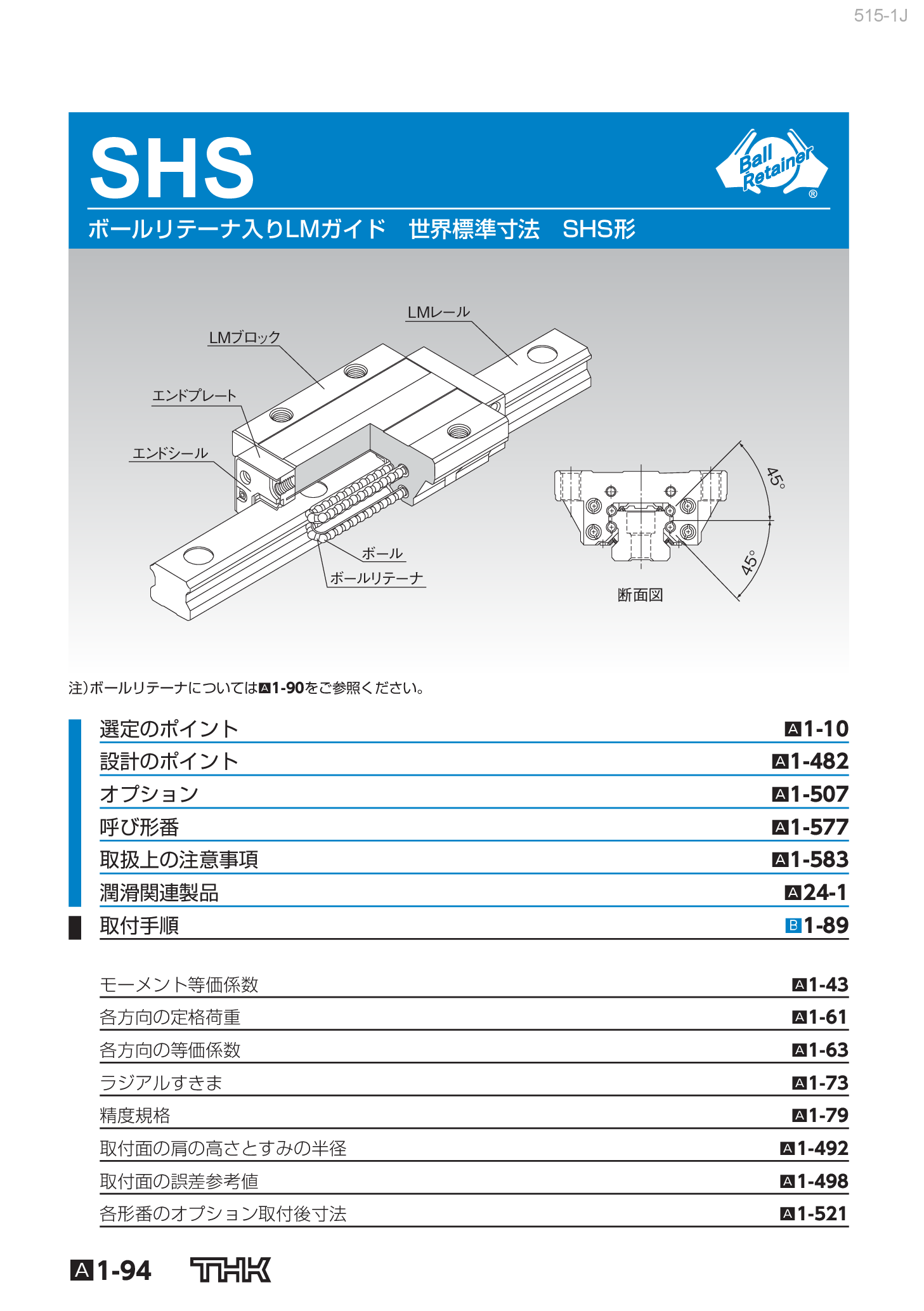 515-1J

SHS

Ball Retainer ®

ボールリテーナ入りLMガイド　世界標準寸法　SHS形

LMレール

LMブロック

エンドプレート

エンドシール

ボール

ボールリテーナ

45°

45°

断面図

注)ボールリテーナについてはA1-90をご参照ください。

| | |
|---|---|
| 選定のポイント | A1-10 |
| 設計のポイント | A1-482 |
| オプション | A1-507 |
| 呼び形番 | A1-577 |
| 取扱上の注意事項 | A1-583 |
| 潤滑関連製品 | A24-1 |
| 取付手順 | B1-89 |

| | |
|---|---|
| モーメント等価係数 | A1-43 |
| 各方向の定格荷重 | A1-61 |
| 各方向の等価係数 | A1-63 |
| ラジアルすきま | A1-73 |
| 精度規格 | A1-79 |
| 取付面の肩の高さとすみの半径 | A1-492 |
| 取付面の誤差参考値 | A1-498 |
| 各形番のオプション取付後寸法 | A1-521 |

A1-94　THK