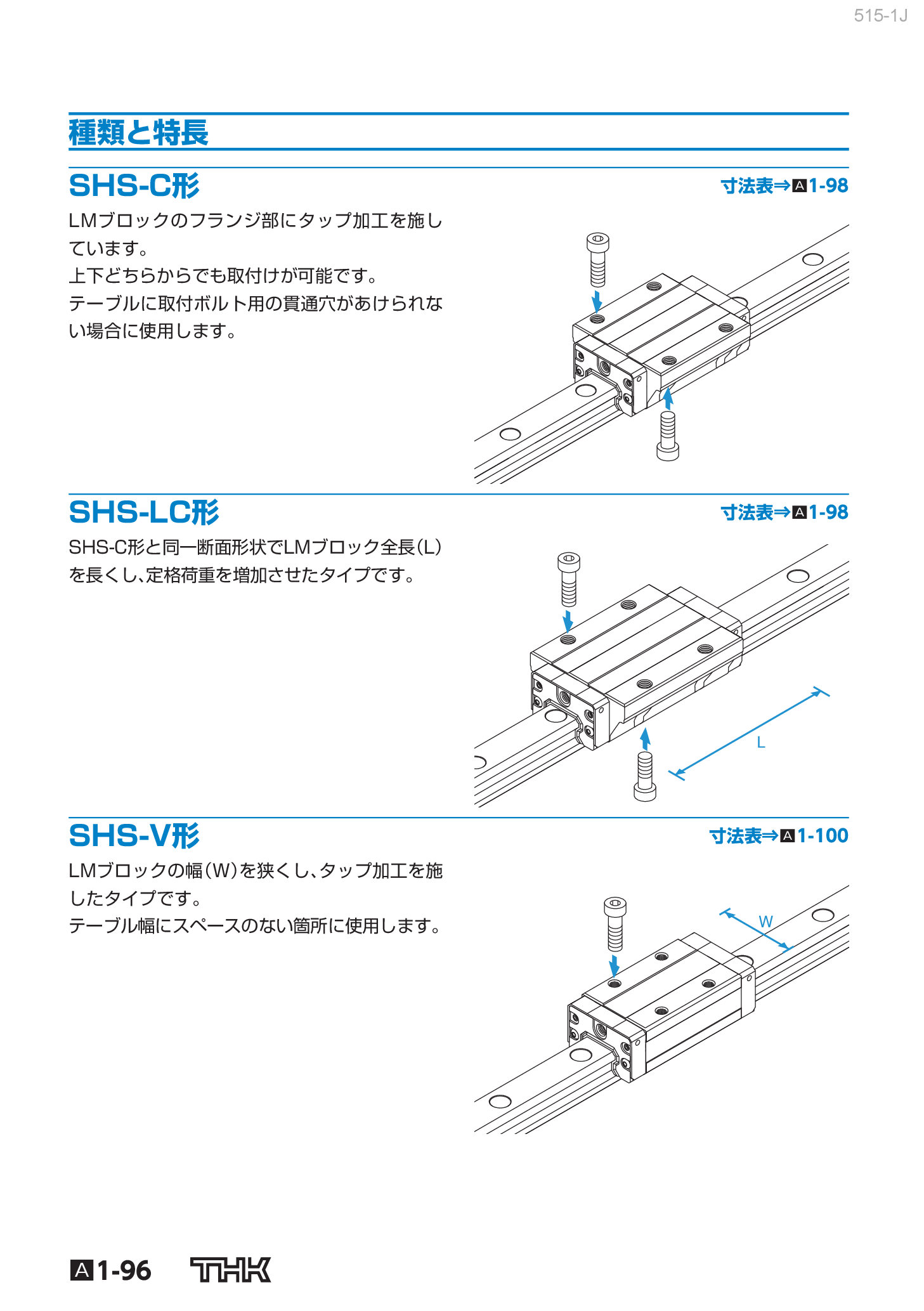 515-1J

種類と特長

SHS-C形

寸法表⇒A1-98

LMブロックのフランジ部にタップ加工を施しています。
上下どちらからでも取付けが可能です。
テーブルに取付ボルト用の貫通穴があけられない場合に使用します。

SHS-LC形

寸法表⇒A1-98

SHS-C形と同一断面形状でLMブロック全長(L)を長くし、定格荷重を増加させたタイプです。

L

SHS-V形

寸法表⇒A1-100

LMブロックの幅(W)を狭くし、タップ加工を施したタイプです。
テーブル幅にスペースのない箇所に使用します。

W

A1-96 THK