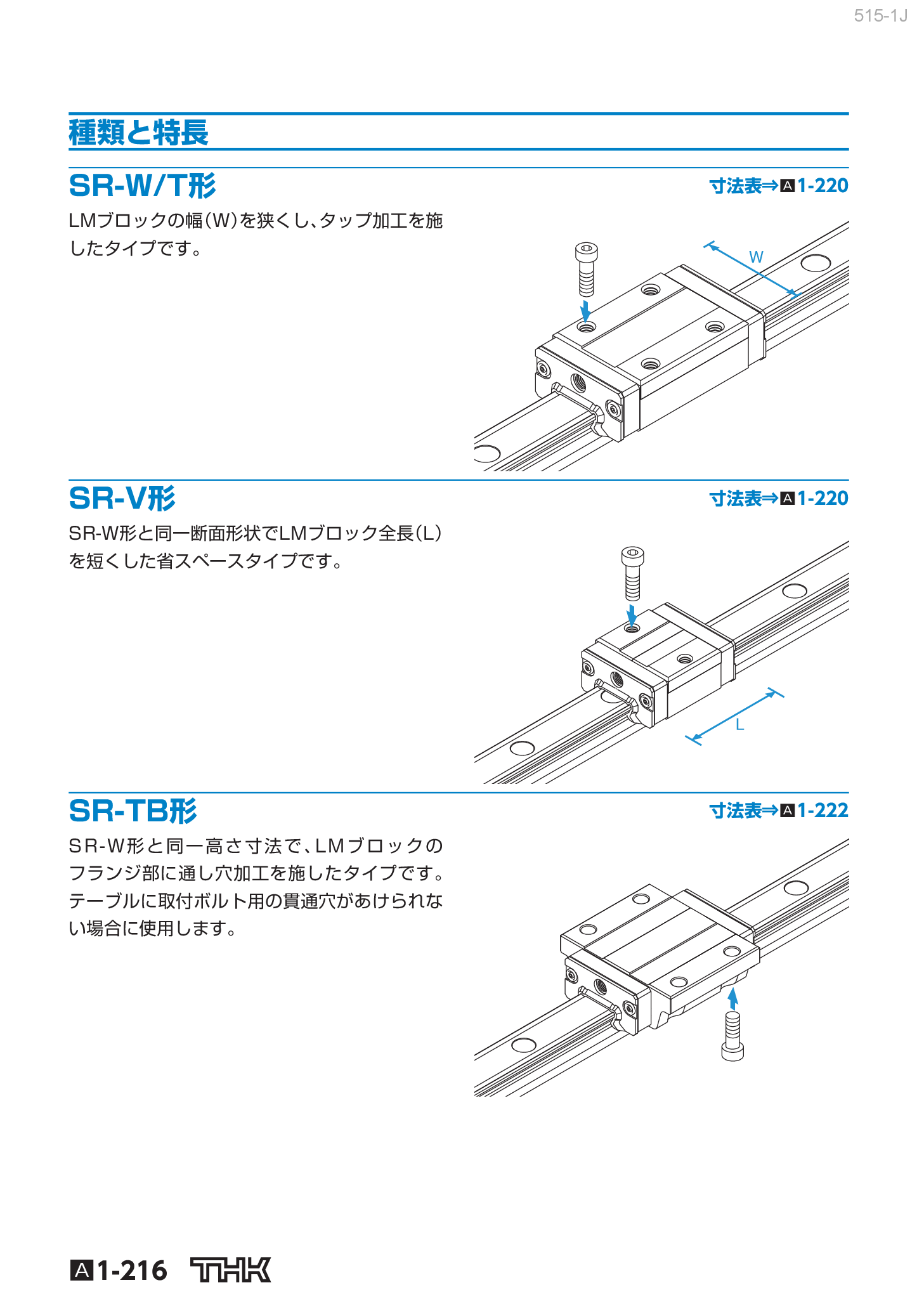 515-1J

種類と特長

SR-W/T形

寸法表⇒A1-220

LMブロックの幅(W)を狭くし、タップ加工を施したタイプです。

W

SR-V形

寸法表⇒A1-220

SR-W形と同一断面形状でLMブロック全長(L)を短くした省スペースタイプです。

L

SR-TB形

寸法表⇒A1-222

SR-W形と同一高さ寸法で、LMブロックのフランジ部に通し穴加工を施したタイプです。テーブルに取付ボルト用の貫通穴があけられない場合に使用します。

A1-216 THK