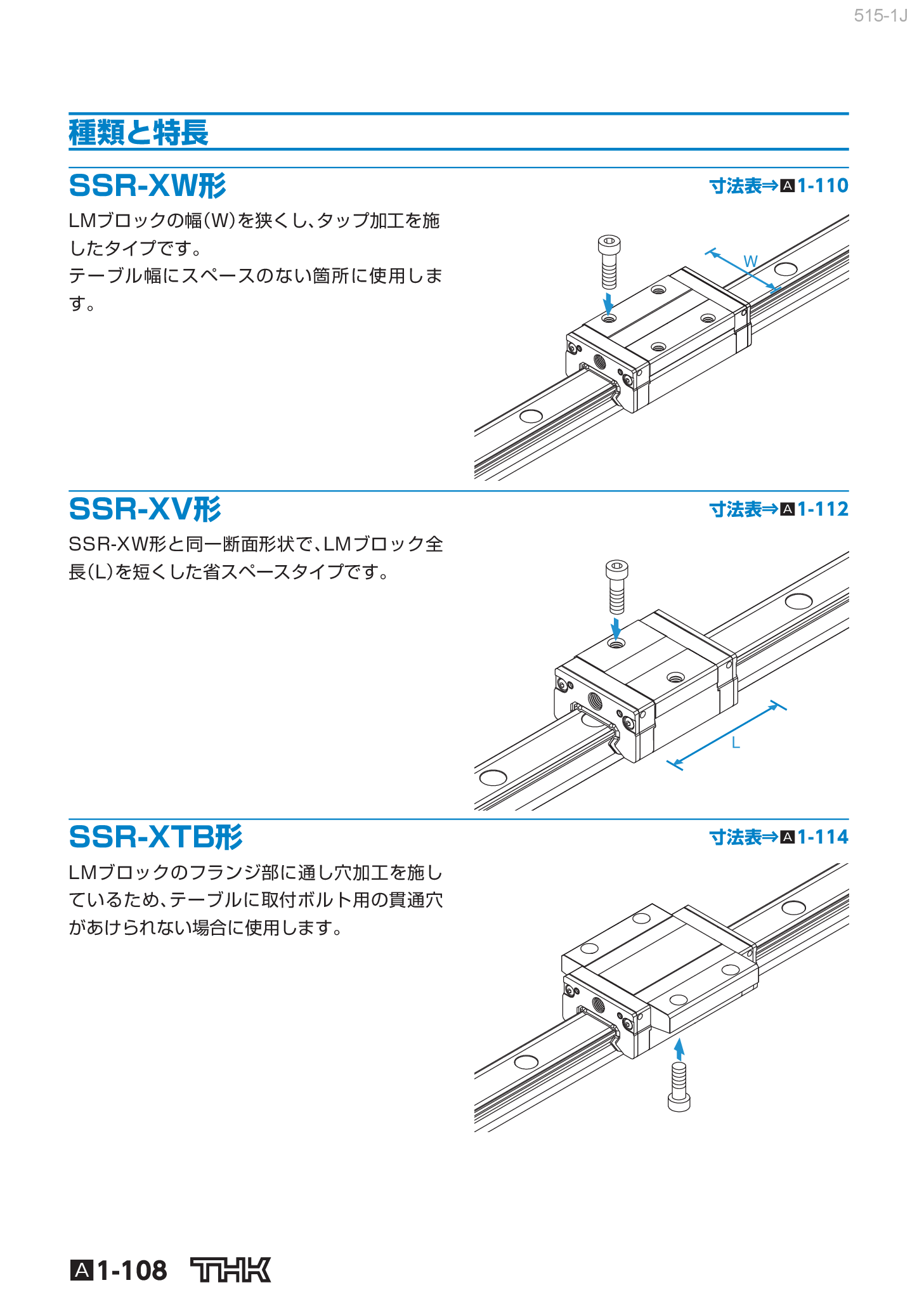 515-1J

種類と特長

SSR-XW形

寸法表⇒A1-110

LMブロックの幅(W)を狭くし、タップ加工を施したタイプです。
テーブル幅にスペースのない箇所に使用します。

W

SSR-XV形

寸法表⇒A1-112

SSR-XW形と同一断面形状で、LMブロック全長(L)を短くした省スペースタイプです。

L

SSR-XTB形

寸法表⇒A1-114

LMブロックのフランジ部に通し穴加工を施しているため、テーブルに取付ボルト用の貫通穴があけられない場合に使用します。

A1-108 THK