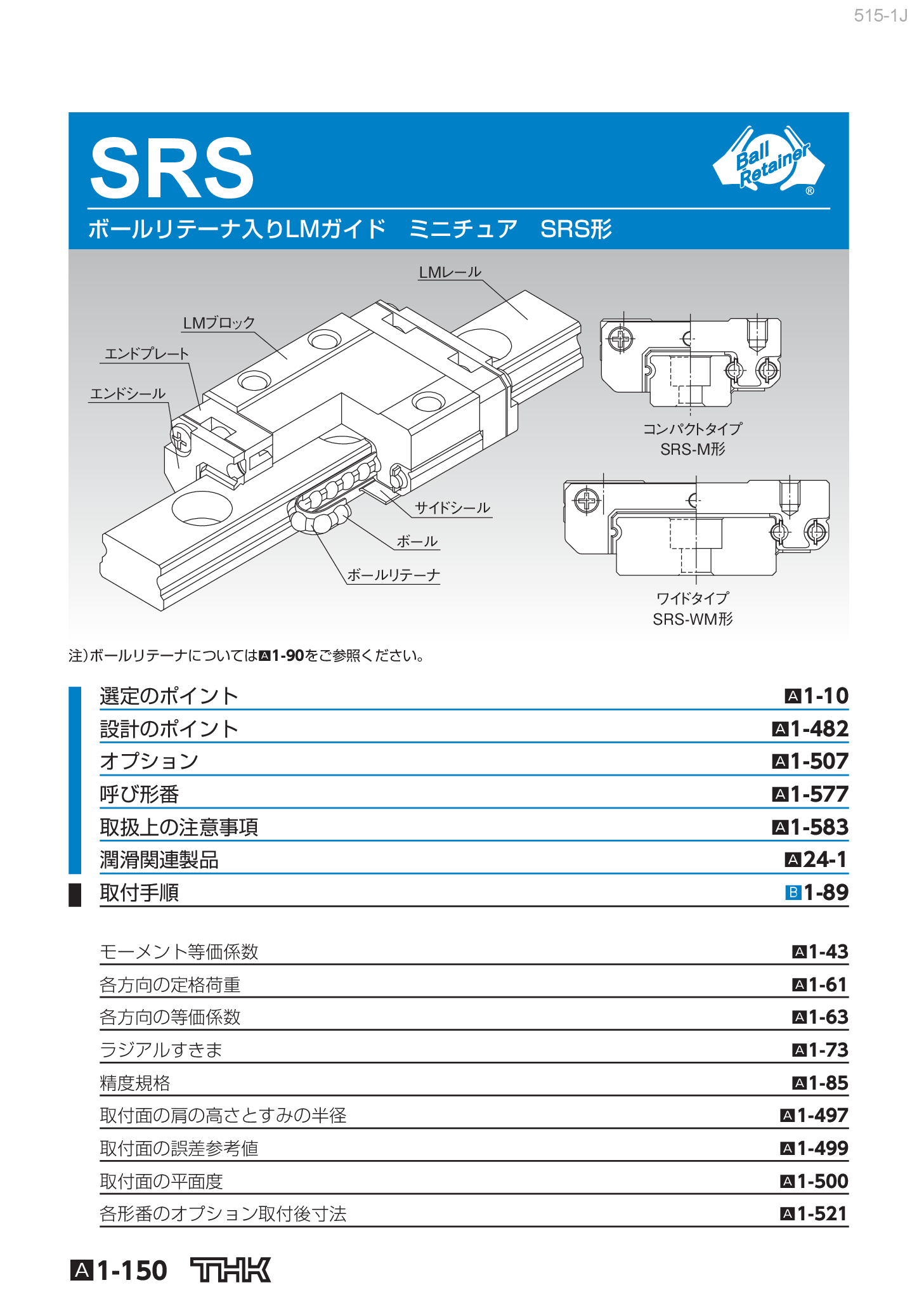 515-1J

SRS

Ball Retainer ®

ボールリテーナ入りLMガイド　ミニチュア　SRS形

LMレール

LMブロック

エンドプレート

エンドシール

サイドシール

ボール

ボールリテーナ

コンパクトタイプ
SRS-M形

ワイドタイプ
SRS-WM形

注）ボールリテーナについてはA1-90をご参照ください。

| | |
|---|---|
| 選定のポイント | A1-10 |
| 設計のポイント | A1-482 |
| オプション | A1-507 |
| 呼び形番 | A1-577 |
| 取扱上の注意事項 | A1-583 |
| 潤滑関連製品 | A24-1 |
| 取付手順 | B1-89 |

| | |
|---|---|
| モーメント等価係数 | A1-43 |
| 各方向の定格荷重 | A1-61 |
| 各方向の等価係数 | A1-63 |
| ラジアルすきま | A1-73 |
| 精度規格 | A1-85 |
| 取付面の肩の高さとすみの半径 | A1-497 |
| 取付面の誤差参考値 | A1-499 |
| 取付面の平面度 | A1-500 |
| 各形番のオプション取付後寸法 | A1-521 |

A1-150　THK