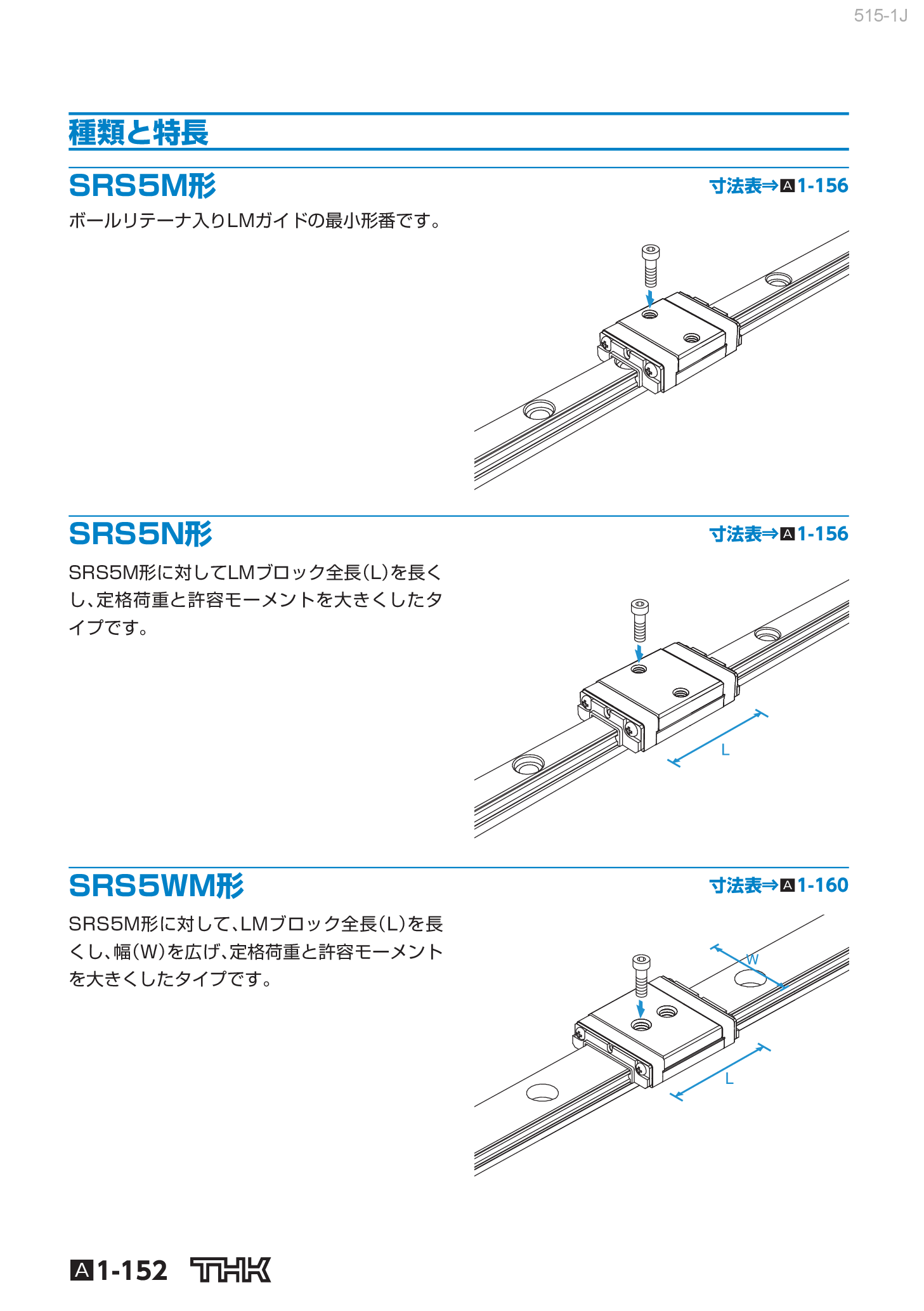 515-1J

種類と特長

SRS5M形

寸法表⇒A1-156

ボールリテーナ入りLMガイドの最小形番です。

SRS5N形

寸法表⇒A1-156

SRS5M形に対してLMブロック全長(L)を長くし、定格荷重と許容モーメントを大きくしたタイプです。

L

SRS5WM形

寸法表⇒A1-160

SRS5M形に対して、LMブロック全長(L)を長くし、幅(W)を広げ、定格荷重と許容モーメントを大きくしたタイプです。

W

L

A1-152 THK