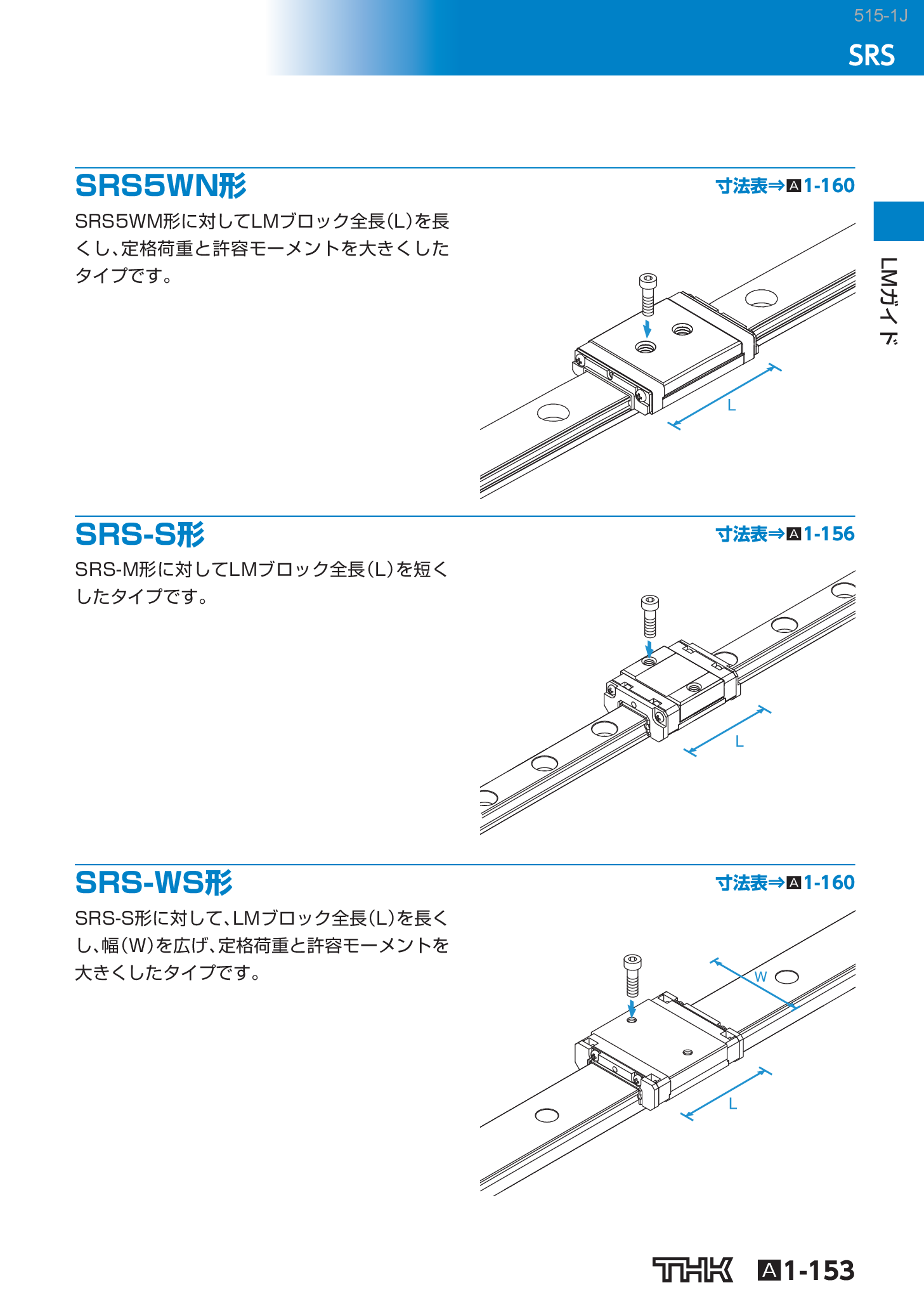 515-1J

SRS

LMガイド

SRS5WN形

寸法表⇒A1-160

SRS5WM形に対してLMブロック全長(L)を長くし、定格荷重と許容モーメントを大きくしたタイプです。

L

SRS-S形

寸法表⇒A1-156

SRS-M形に対してLMブロック全長(L)を短くしたタイプです。

L

SRS-WS形

寸法表⇒A1-160

SRS-S形に対して、LMブロック全長(L)を長くし、幅(W)を広げ、定格荷重と許容モーメントを大きくしたタイプです。

W

L

THK A1-153