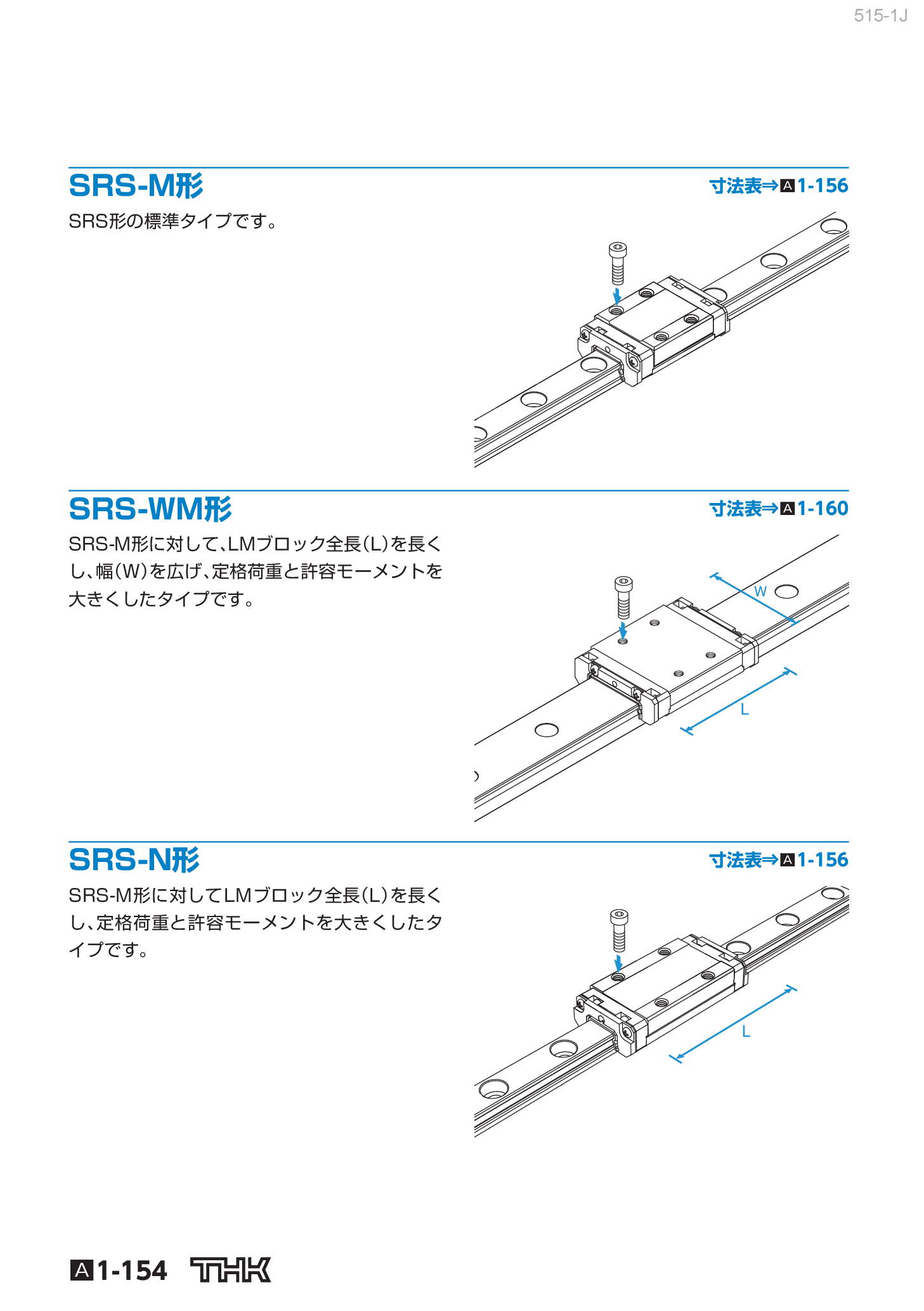 515-1J

SRS-M形

寸法表⇒A1-156

SRS形の標準タイプです。

SRS-WM形

寸法表⇒A1-160

SRS-M形に対して、LMブロック全長(L)を長くし、幅(W)を広げ、定格荷重と許容モーメントを大きくしたタイプです。

W

L

SRS-N形

寸法表⇒A1-156

SRS-M形に対してLMブロック全長(L)を長くし、定格荷重と許容モーメントを大きくしたタイプです。

L

A1-154 THK