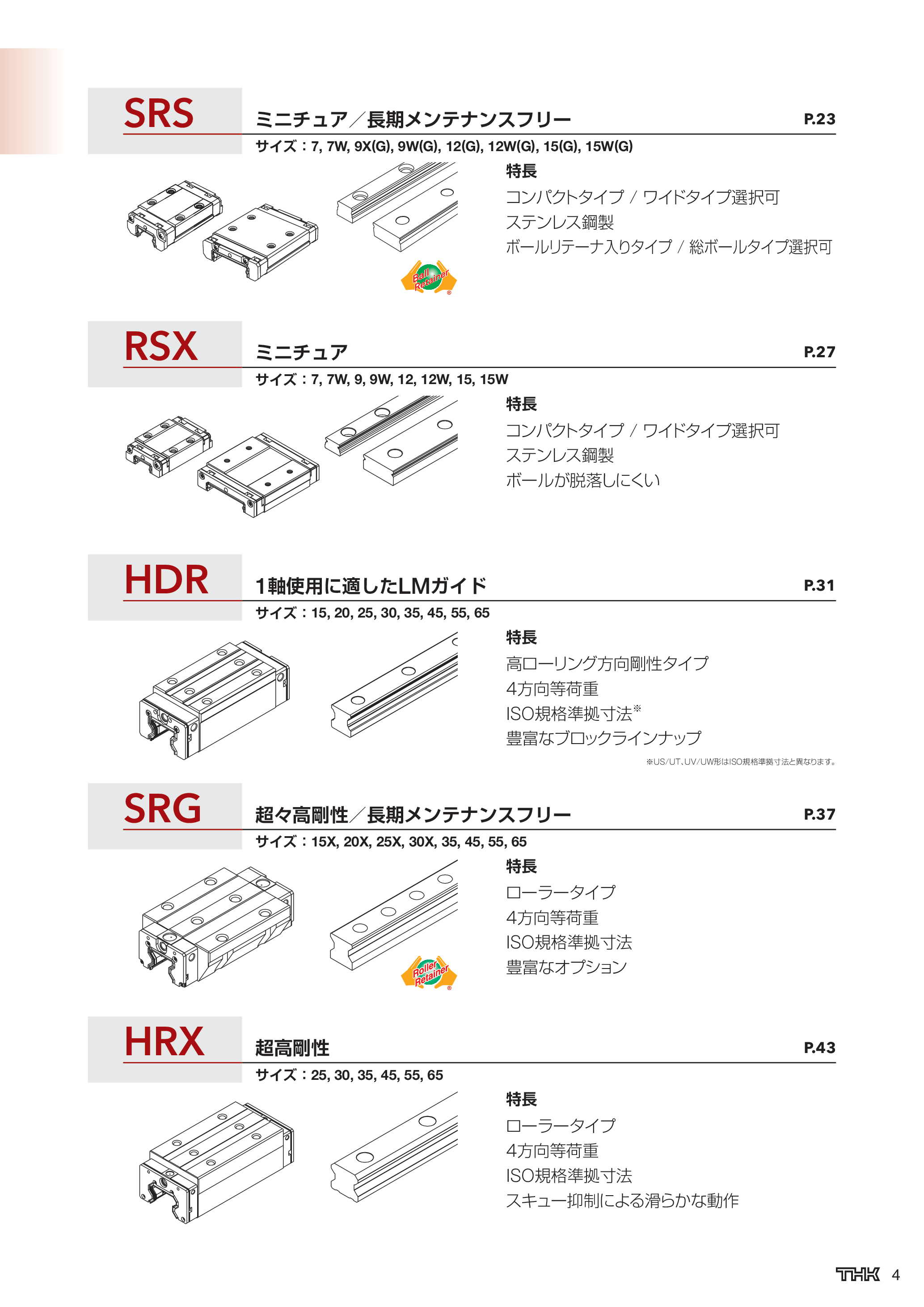 SRS

ミニチュア／長期メンテナンスフリー

P.23

サイズ：7, 7W, 9X(G), 9W(G), 12(G), 12W(G), 15(G), 15W(G)

Ball Retainer®

特長

コンパクトタイプ / ワイドタイプ選択可

ステンレス鋼製

ボールリテーナ入りタイプ / 総ボールタイプ選択可

RSX

ミニチュア

P.27

サイズ：7, 7W, 9, 9W, 12, 12W, 15, 15W

特長

コンパクトタイプ / ワイドタイプ選択可

ステンレス鋼製

ボールが脱落しにくい

HDR

1軸使用に適したLMガイド

P.31

サイズ：15, 20, 25, 30, 35, 45, 55, 65

特長

高ローリング方向剛性タイプ

4方向等荷重

ISO規格準拠寸法※

豊富なブロックラインナップ

※US/UT、UV/UW形はISO規格準拠寸法と異なります。

SRG

超々高剛性／長期メンテナンスフリー

P.37

サイズ：15X, 20X, 25X, 30X, 35, 45, 55, 65

Roller Retainer®

特長

ローラータイプ

4方向等荷重

ISO規格準拠寸法

豊富なオプション

HRX

超高剛性

P.43

サイズ：25, 30, 35, 45, 55, 65

特長

ローラータイプ

4方向等荷重

ISO規格準拠寸法

スキュー抑制による滑らかな動作

THK 4