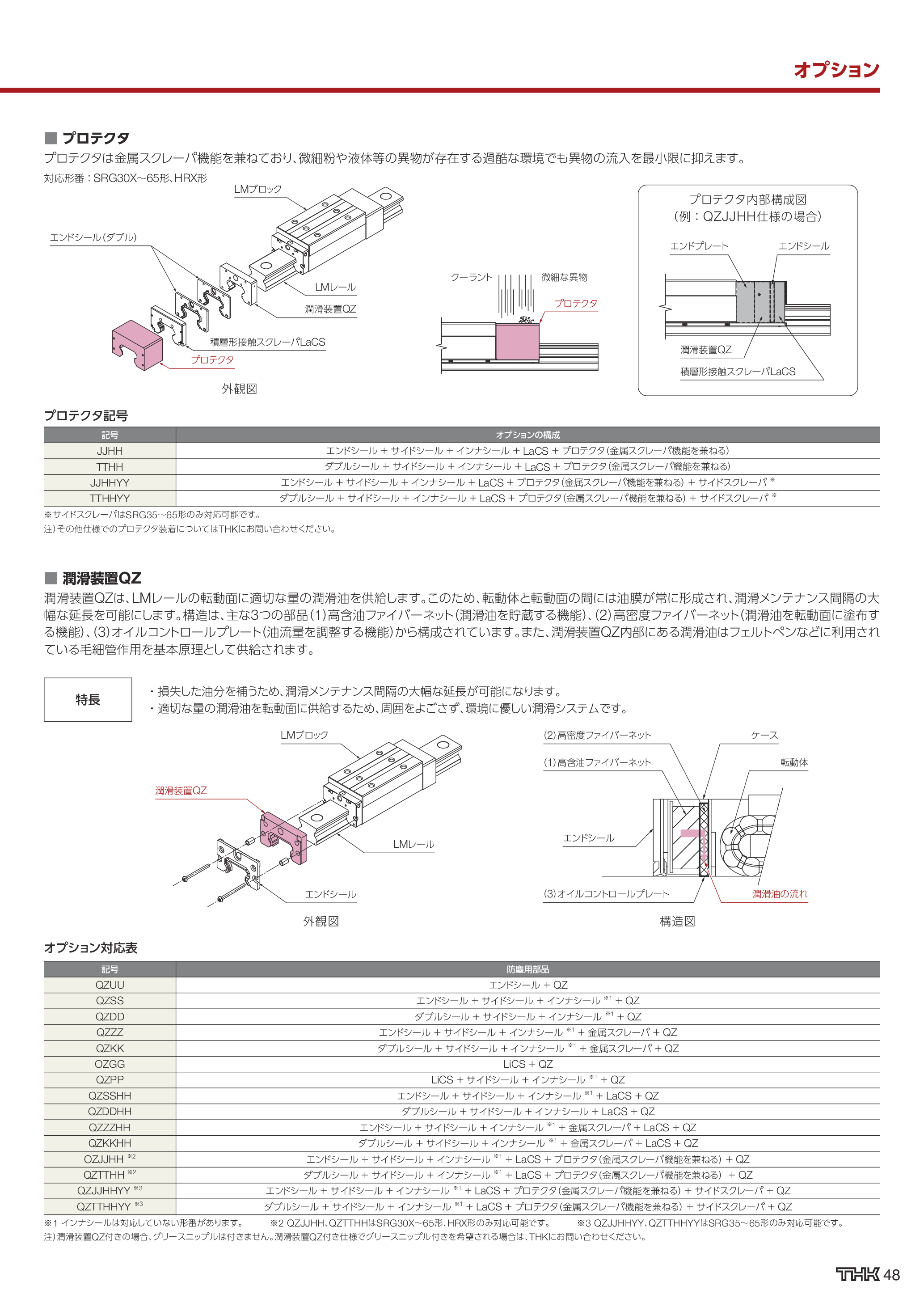 オプション

■ プロテクタ
プロテクタは金属スクレーパ機能を兼ねており、微細粉や液体等の異物が存在する過酷な環境でも異物の流入を最小限に抑えます。
対応形番：SRG30X～65形、HRX形

LMブロック
エンドシール（ダブル）
LMレール
潤滑装置QZ
積層形接触スクレーパLaCS
プロテクタ
外観図

クーラント
微細な異物
プロテクタ

プロテクタ内部構成図
（例：QZJJHH仕様の場合）
エンドプレート
エンドシール
潤滑装置QZ
積層形接触スクレーパLaCS

プロテクタ記号

| 記号 | オプションの構成 |
|---|---|
| JJHH | エンドシール + サイドシール + インナシール + LaCS + プロテクタ（金属スクレーパ機能を兼ねる） |
| TTHH | ダブルシール + サイドシール + インナシール + LaCS + プロテクタ（金属スクレーパ機能を兼ねる） |
| JJHHYY | エンドシール + サイドシール + インナシール + LaCS + プロテクタ（金属スクレーパ機能を兼ねる） + サイドスクレーパ ※ |
| TTHHYY | ダブルシール + サイドシール + インナシール + LaCS + プロテクタ（金属スクレーパ機能を兼ねる） + サイドスクレーパ ※ |

※サイドスクレーパはSRG35～65形のみ対応可能です。
注）その他仕様でのプロテクタ装着についてはTHKにお問い合わせください。

■ 潤滑装置QZ
潤滑装置QZは、LMレールの転動面に適切な量の潤滑油を供給します。このため、転動体と転動面の間には油膜が常に形成され、潤滑メンテナンス間隔の大幅な延長を可能にします。構造は、主な3つの部品（1）高含油ファイバーネット（潤滑油を貯蔵する機能）、（2）高密度ファイバーネット（潤滑油を転動面に塗布する機能）、（3）オイルコントロールプレート（油流量を調整する機能）から構成されています。また、潤滑装置QZ内部にある潤滑油はフェルトペンなどに利用されている毛細管作用を基本原理として供給されます。

特長
・損失した油分を補うため、潤滑メンテナンス間隔の大幅な延長が可能になります。
・適切な量の潤滑油を転動面に供給するため、周囲をよごさず、環境に優しい潤滑システムです。

LMブロック
潤滑装置QZ
LMレール
エンドシール
外観図

（2）高密度ファイバーネット
ケース
（1）高含油ファイバーネット
転動体
エンドシール
（3）オイルコントロールプレート
潤滑油の流れ
構造図

オプション対応表

| 記号 | 防塵用部品 |
|---|---|
| QZUU | エンドシール + QZ |
| QZSS | エンドシール + サイドシール + インナシール ※1 + QZ |
| QZDD | ダブルシール + サイドシール + インナシール ※1 + QZ |
| QZZZ | エンドシール + サイドシール + インナシール ※1 + 金属スクレーパ + QZ |
| QZKK | ダブルシール + サイドシール + インナシール ※1 + 金属スクレーパ + QZ |
| OZGG | LiCS + QZ |
| QZPP | LiCS + サイドシール + インナシール ※1 + QZ |
| QZSSHH | エンドシール + サイドシール + インナシール ※1 + LaCS + QZ |
| QZDDHH | ダブルシール + サイドシール + インナシール + LaCS + QZ |
| QZZZHH | エンドシール + サイドシール + インナシール ※1 + 金属スクレーパ + LaCS + QZ |
| QZKKHH | ダブルシール + サイドシール + インナシール ※1 + 金属スクレーパ + LaCS + QZ |
| OZJJHH ※2 | エンドシール + サイドシール + インナシール ※1 + LaCS + プロテクタ（金属スクレーパ機能を兼ねる） + QZ |
| QZTTHH ※2 | ダブルシール + サイドシール + インナシール ※1 + LaCS + プロテクタ（金属スクレーパ機能を兼ねる） + QZ |
| QZJJHHYY ※3 | エンドシール + サイドシール + インナシール ※1 + LaCS + プロテクタ（金属スクレーパ機能を兼ねる） + サイドスクレーパ + QZ |
| QZTTHHYY ※3 | ダブルシール + サイドシール + インナシール ※1 + LaCS + プロテクタ（金属スクレーパ機能を兼ねる） + サイドスクレーパ + QZ |

※1 インナシールは対応していない形番があります。　※2 QZJJHH、QZTTHHはSRG30X～65形、HRX形のみ対応可能です。　※3 QZJJHHYY、QZTTHHYYはSRG35～65形のみ対応可能です。
注）潤滑装置QZ付きの場合、グリースニップルは付きません。潤滑装置QZ付き仕様でグリースニップル付きを希望される場合は、THKにお問い合わせください。

THK 48